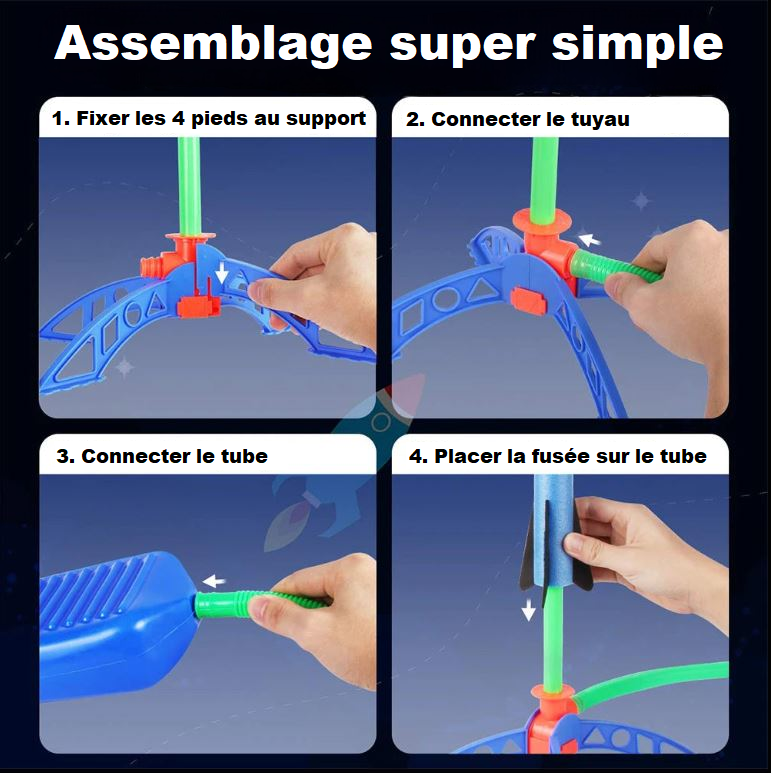 Assemblage super simple

1. Fixer les 4 pieds au support

2. Connecter le tuyau

3. Connecter le tube

4. Placer la fusée sur le tube